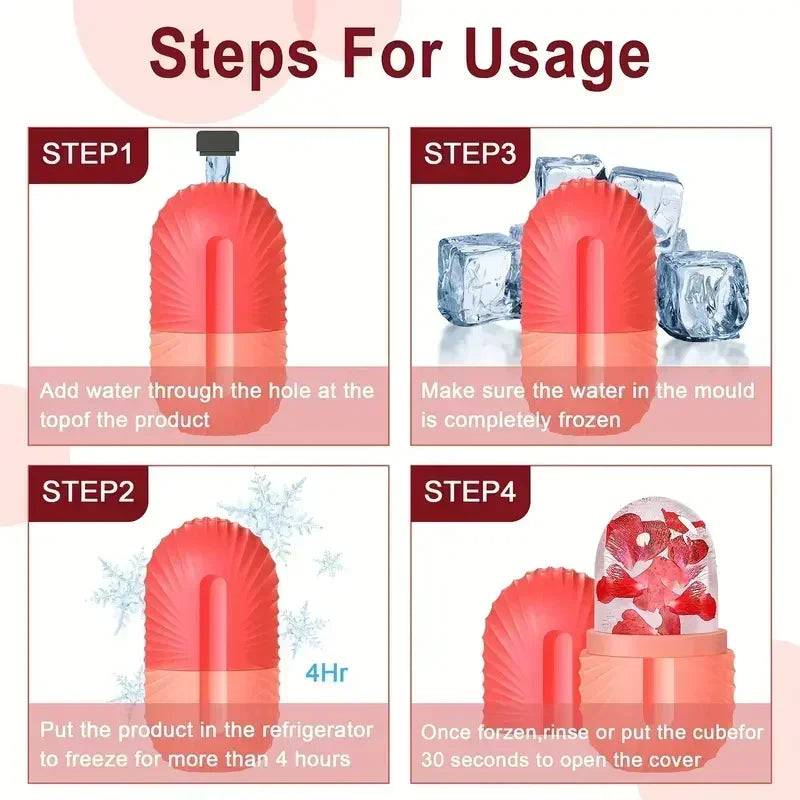 Steps For Usage

STEP1

Add water through the hole at the topof the product

STEP3

Make sure the water in the mould is completely frozen

STEP2

4Hr

Put the product in the refrigerator to freeze for more than 4 hours

STEP4

Once forzen,rinse or put the cubefor 30 seconds to open the cover