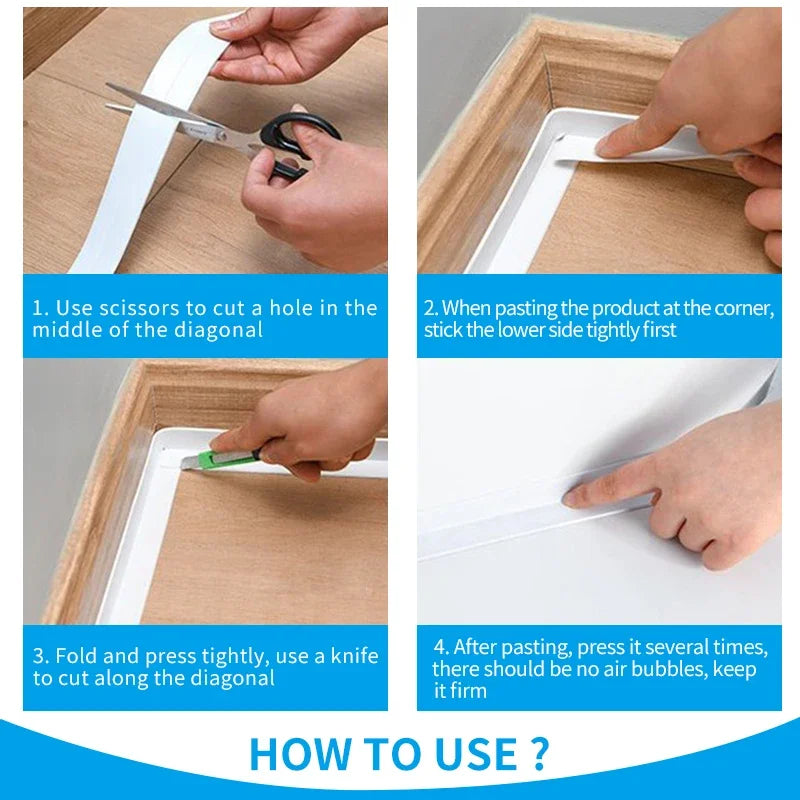 1. Use scissors to cut a hole in the middle of the diagonal

2. When pasting the product at the corner, stick the lower side tightly first

3. Fold and press tightly, use a knife to cut along the diagonal

4. After pasting, press it several times, there should be no air bubbles, keep it firm

HOW TO USE ?